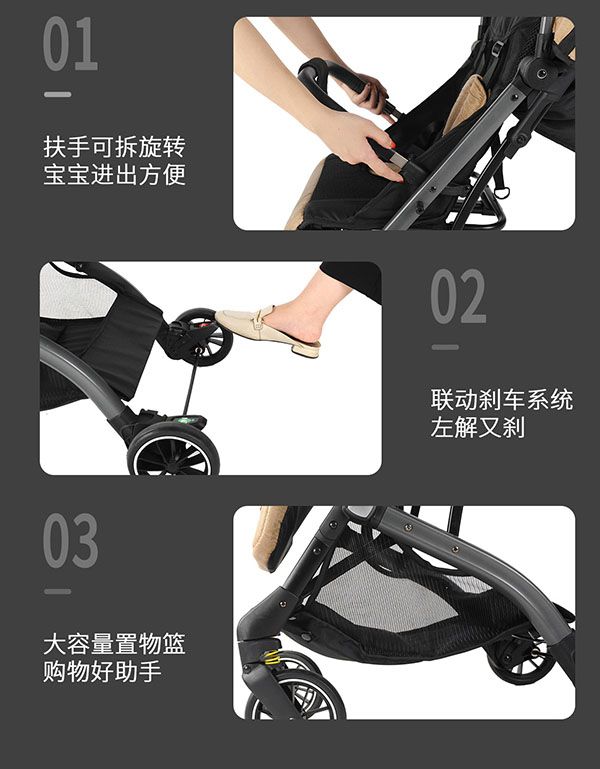 01

扶手可拆旋转
宝宝进出方便

02

联动刹车系统
左解又刹

03

大容量置物篮
购物好助手