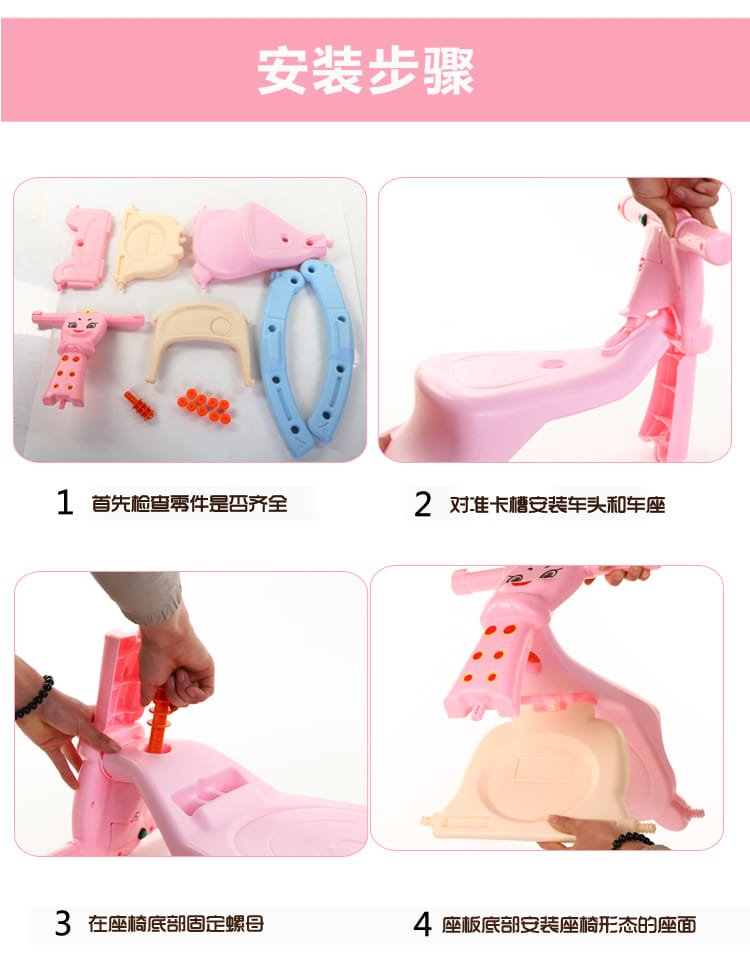 安装步骤

1 首先检查零件是否齐全

2 对准卡槽安装车头和车座

3 在座椅底部固定螺母

4 座板底部安装座椅形态的座面